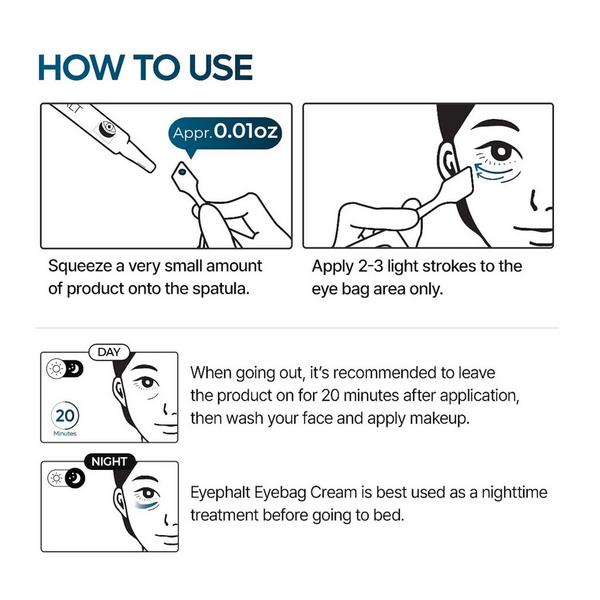 HOW TO USE

Appr. 0.01oz

Squeeze a very small amount of product onto the spatula.

Apply 2-3 light strokes to the eye bag area only.

DAY

20
Minutes

When going out, it's recommended to leave the product on for 20 minutes after application, then wash your face and apply makeup.

NIGHT

Eyephalt Eyebag Cream is best used as a nighttime treatment before going to bed.