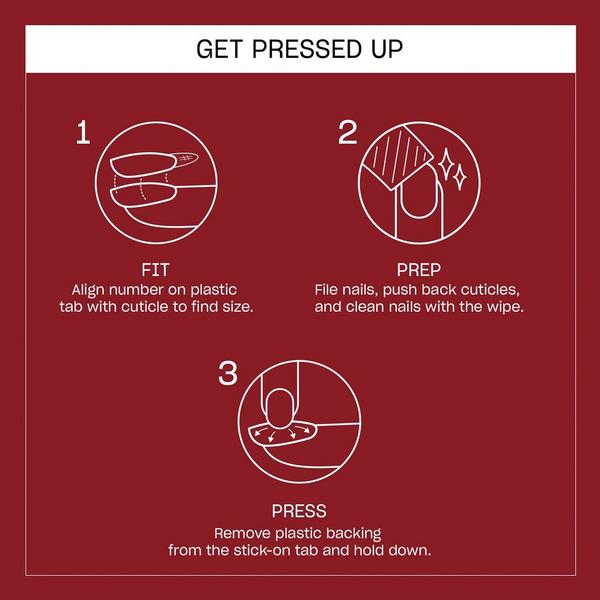 GET PRESSED UP

1

FIT
Align number on plastic tab with cuticle to find size.

2

PREP
File nails, push back cuticles, and clean nails with the wipe.

3

PRESS
Remove plastic backing from the stick-on tab and hold down.