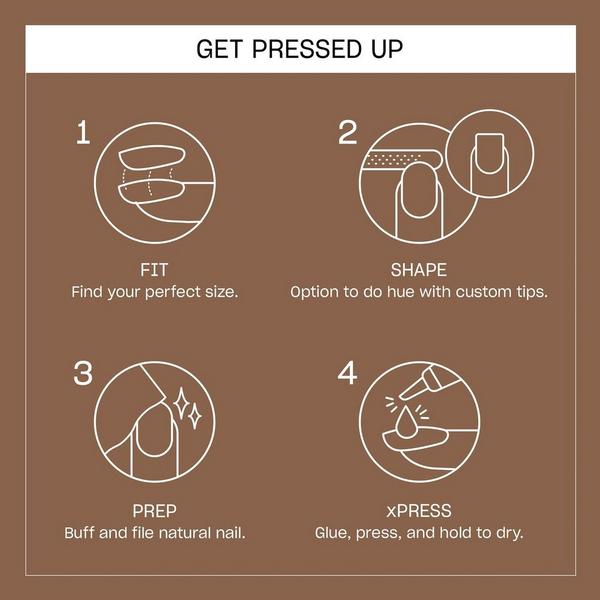 GET PRESSED UP

1

FIT
Find your perfect size.

2

SHAPE
Option to do hue with custom tips.

3

PREP
Buff and file natural nail.

4

xPRESS
Glue, press, and hold to dry.