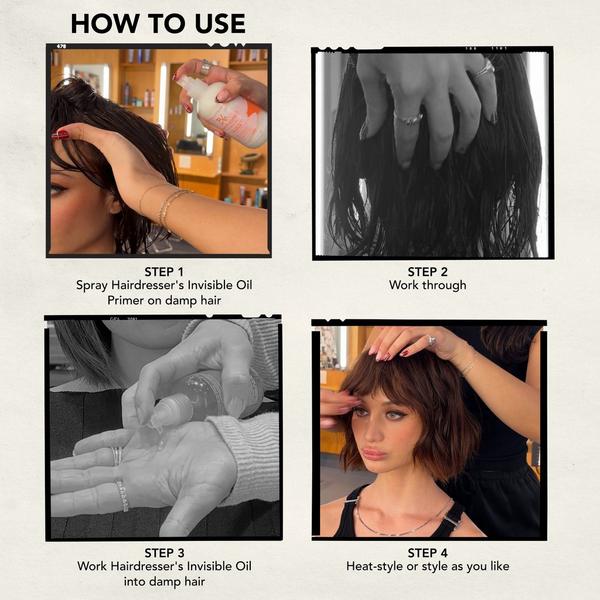 HOW TO USE

STEP 1
Spray Hairdresser's Invisible Oil Primer on damp hair

STEP 2
Work through

STEP 3
Work Hairdresser's Invisible Oil into damp hair

STEP 4
Heat-style or style as you like