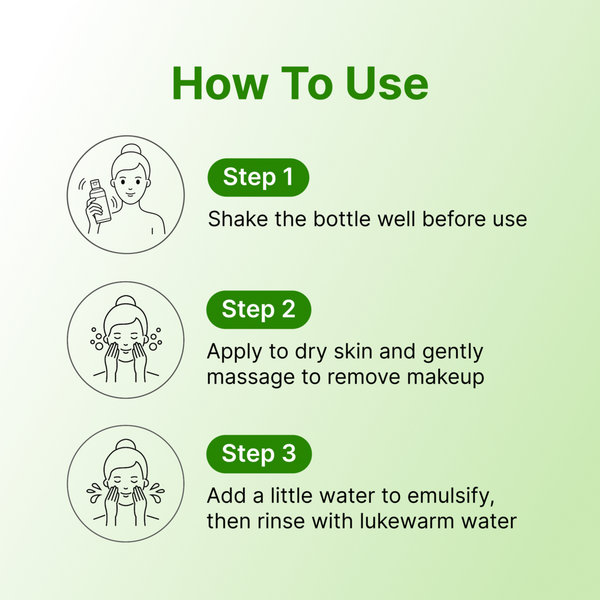 How To Use

Step 1

Shake the bottle well before use

Step 2

Apply to dry skin and gently massage to remove makeup

Step 3

Add a little water to emulsify, then rinse with lukewarm water