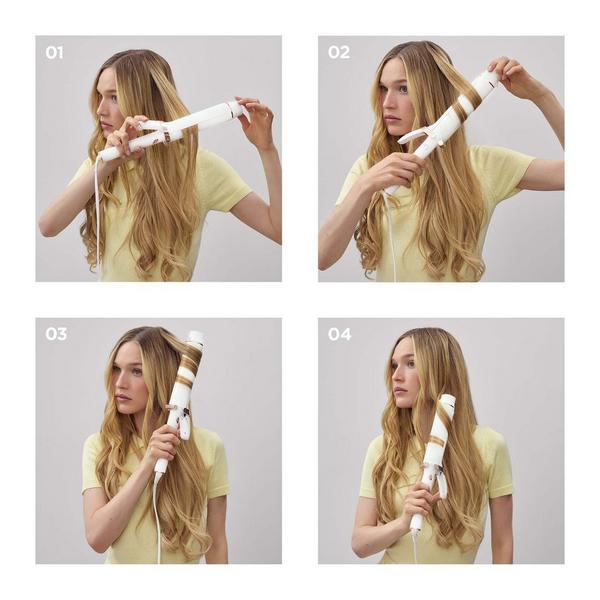 01

02

03

04