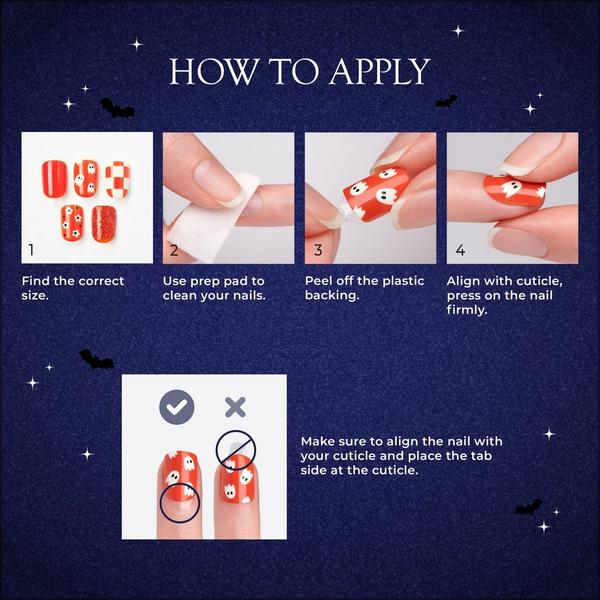 HOW TO APPLY

1

Find the correct size.

2

Use prep pad to clean your nails.

3

Peel off the plastic backing.

4

Align with cuticle, press on the nail firmly.

Make sure to align the nail with your cuticle and place the tab side at the cuticle.