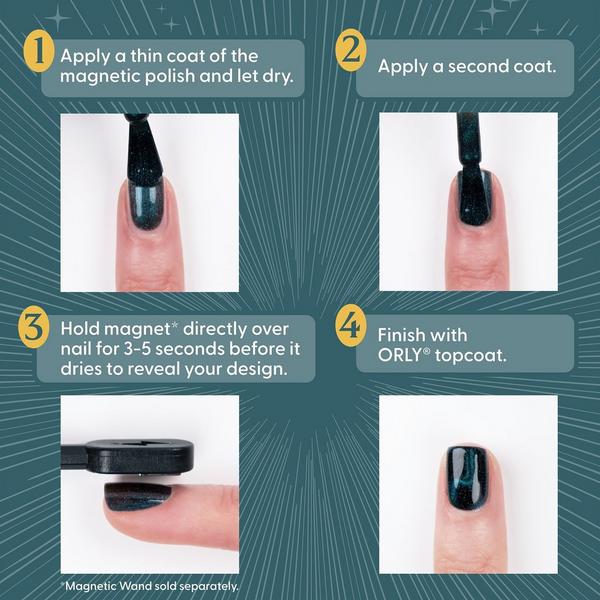 1 Apply a thin coat of the magnetic polish and let dry.

2 Apply a second coat.

3 Hold magnet* directly over nail for 3-5 seconds before it dries to reveal your design.

4 Finish with ORLY® topcoat.

*Magnetic Wand sold separately.