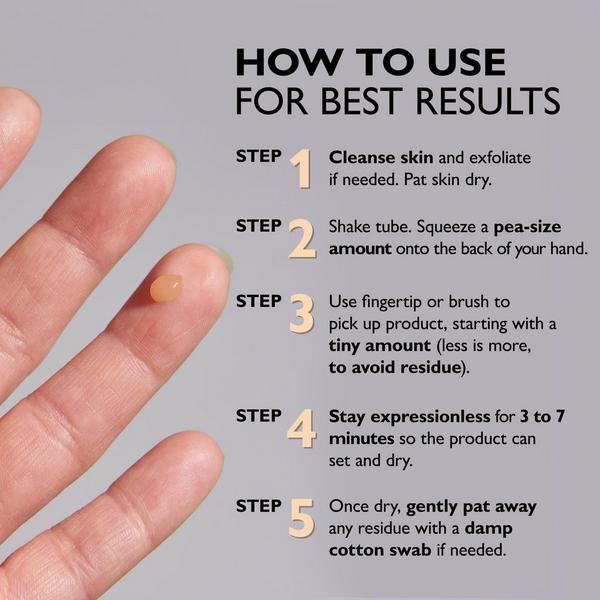 HOW TO USE
FOR BEST RESULTS

STEP 1 Cleanse skin and exfoliate if needed. Pat skin dry.

STEP 2 Shake tube. Squeeze a pea-size amount onto the back of your hand.

STEP 3 Use fingertip or brush to pick up product, starting with a tiny amount (less is more, to avoid residue).

STEP 4 Stay expressionless for 3 to 7 minutes so the product can set and dry.

STEP 5 Once dry, gently pat away any residue with a damp cotton swab if needed.