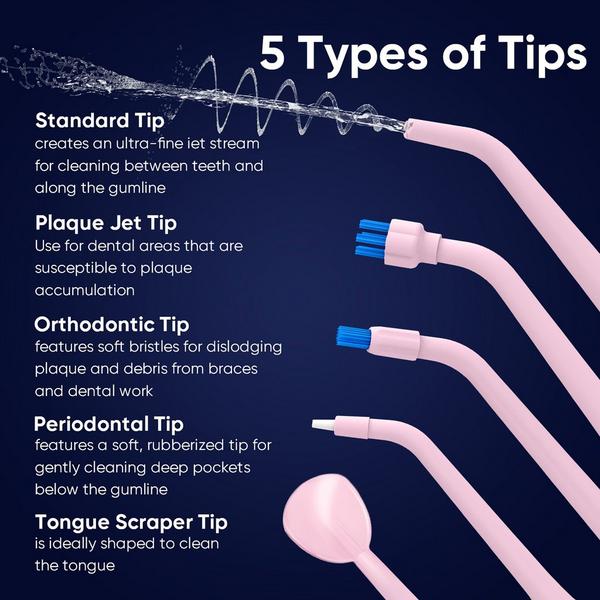 5 Types of Tips

Standard Tip
creates an ultra-fine iet stream for cleaning between teeth and along the gumline

Plaque Jet Tip
Use for dental areas that are susceptible to plaque accumulation

Orthodontic Tip
features soft bristles for dislodging plaque and debris from braces and dental work

Periodontal Tip
features a soft, rubberized tip for gently cleaning deep pockets below the gumline

Tongue Scraper Tip
is ideally shaped to clean the tongue