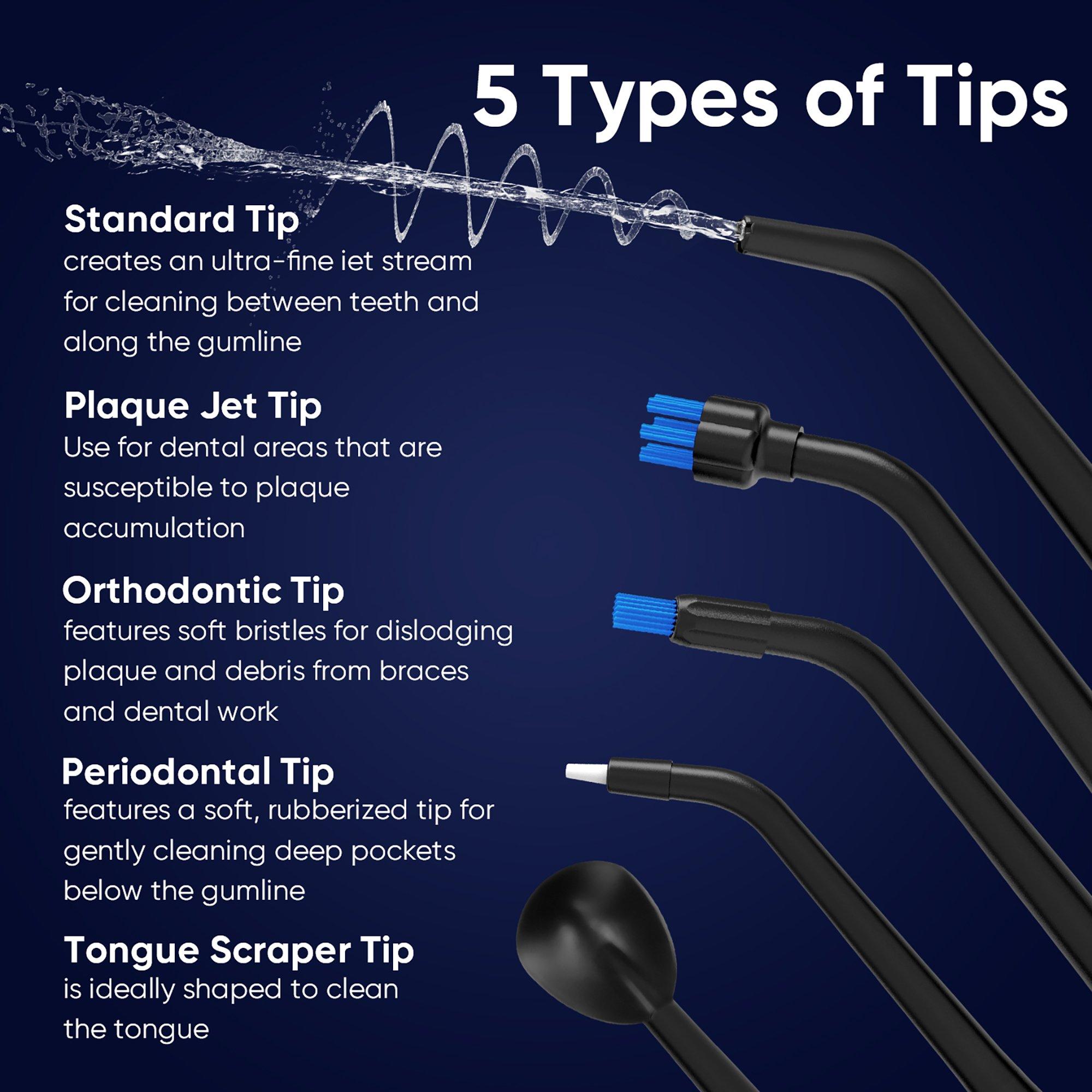 5 Types of Tips

Standard Tip
creates an ultra-fine iet stream for cleaning between teeth and along the gumline

Plaque Jet Tip
Use for dental areas that are susceptible to plaque accumulation

Orthodontic Tip
features soft bristles for dislodging plaque and debris from braces and dental work

Periodontal Tip
features a soft, rubberized tip for gently cleaning deep pockets below the gumline

Tongue Scraper Tip
is ideally shaped to clean the tongue