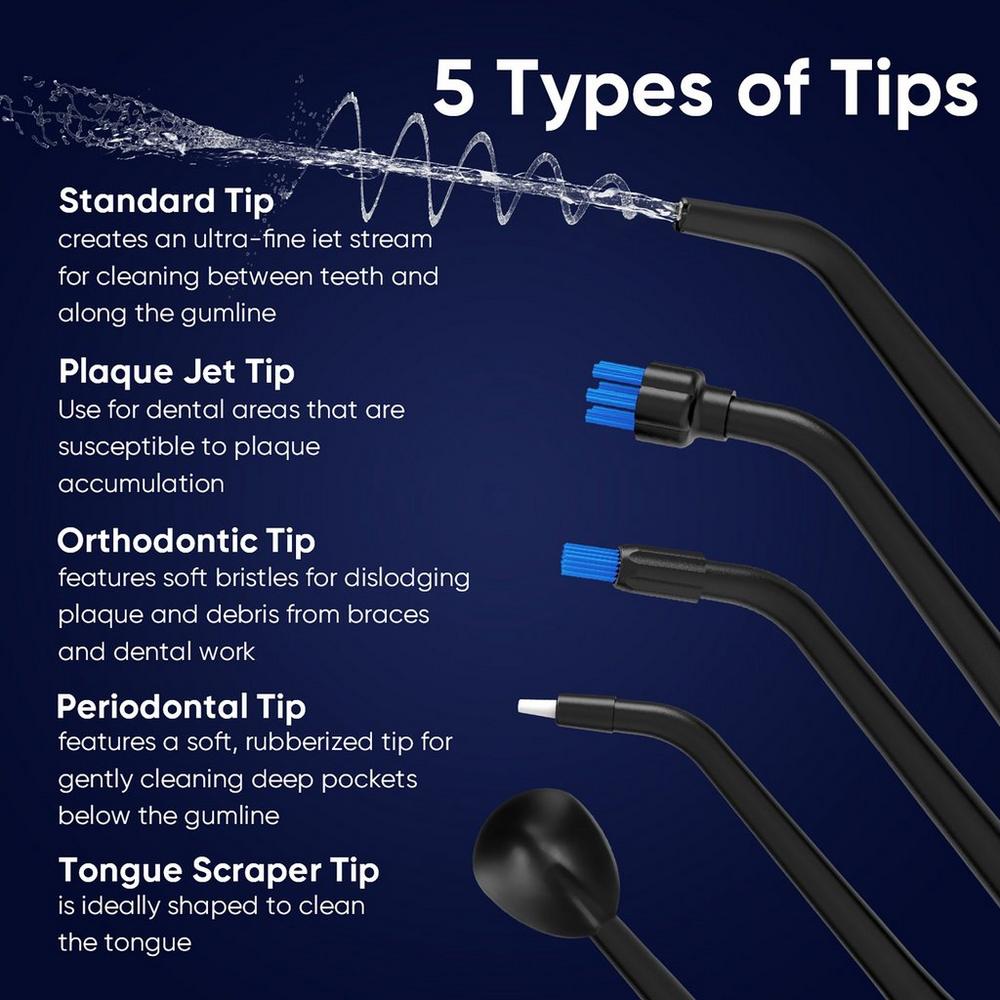 5 Types of Tips

Standard Tip
creates an ultra-fine iet stream for cleaning between teeth and along the gumline

Plaque Jet Tip
Use for dental areas that are susceptible to plaque accumulation

Orthodontic Tip
features soft bristles for dislodging plaque and debris from braces and dental work

Periodontal Tip
features a soft, rubberized tip for gently cleaning deep pockets below the gumline

Tongue Scraper Tip
is ideally shaped to clean the tongue