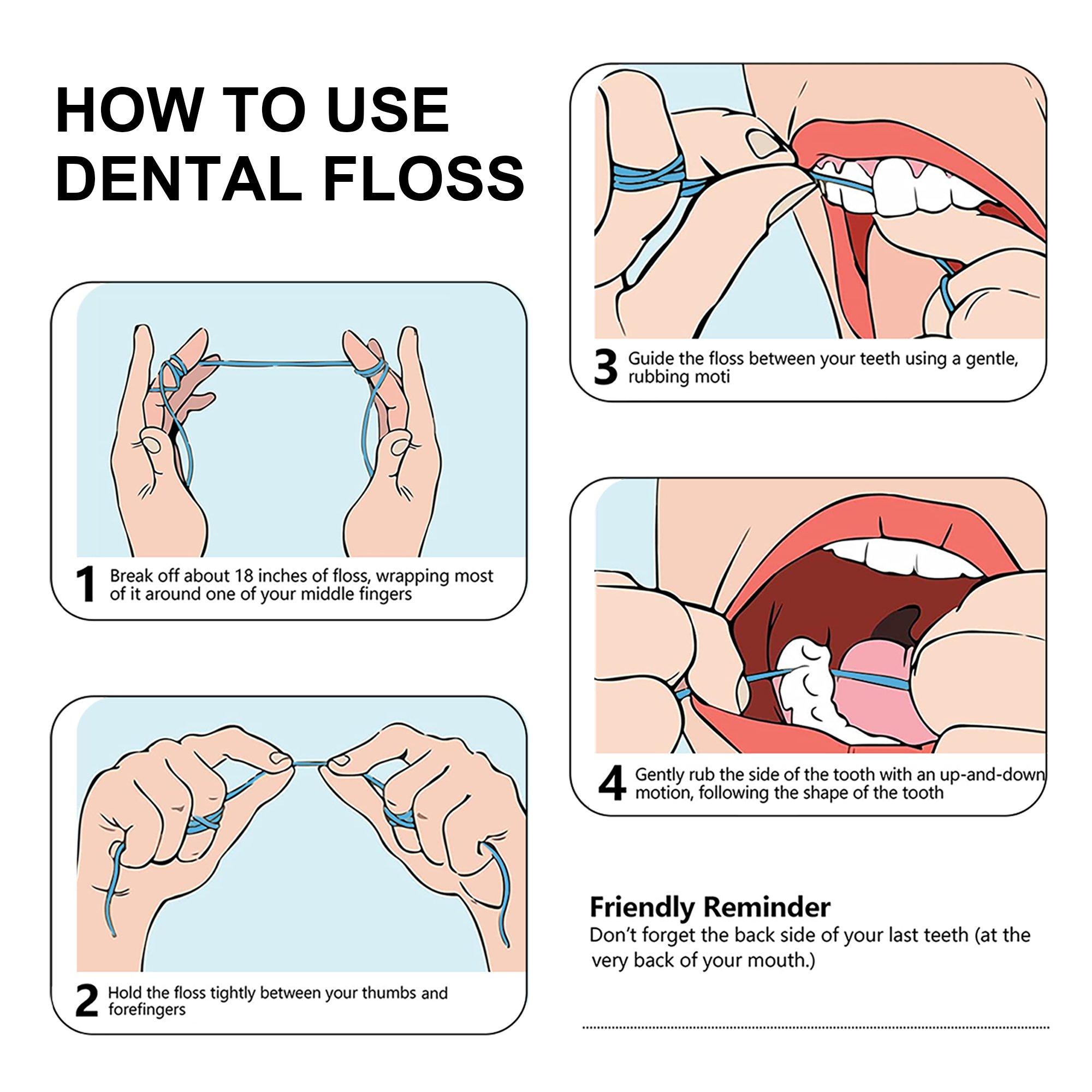 HOW TO USE DENTAL FLOSS

1 Break off about 18 inches of floss, wrapping most of it around one of your middle fingers

2 Hold the floss tightly between your thumbs and forefingers

3 Guide the floss between your teeth using a gentle, rubbing moti

4 Gently rub the side of the tooth with an up-and-down motion, following the shape of the tooth

Friendly Reminder
Don't forget the back side of your last teeth (at the very back of your mouth.)