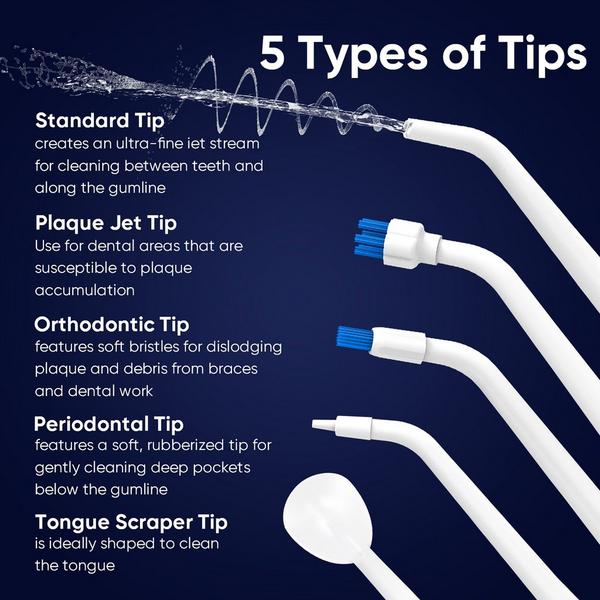 5 Types of Tips

Standard Tip
creates an ultra-fine iet stream for cleaning between teeth and along the gumline

Plaque Jet Tip
Use for dental areas that are susceptible to plaque accumulation

Orthodontic Tip
features soft bristles for dislodging plaque and debris from braces and dental work

Periodontal Tip
features a soft, rubberized tip for gently cleaning deep pockets below the gumline

Tongue Scraper Tip
is ideally shaped to clean the tongue