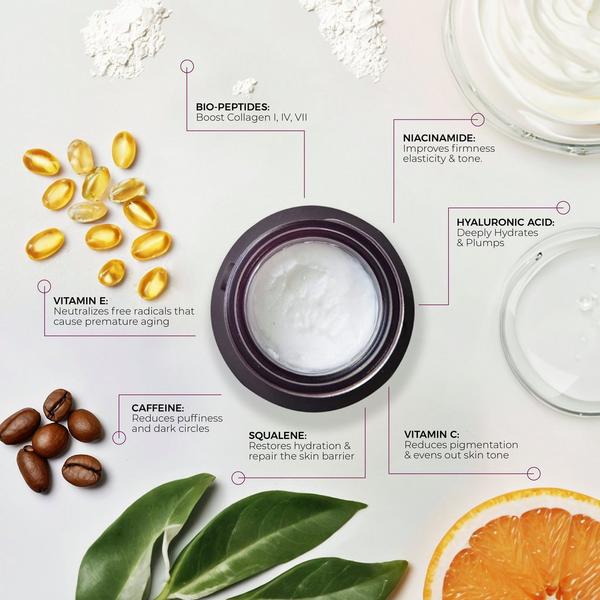 BIO-PEPTIDES:
Boost Collagen I, IV, VII

NIACINAMIDE:
Improves firmness elasticity & tone.

HYALURONIC ACID:
Deeply Hydrates & Plumps

VITAMIN E:
Neutralizes free radicals that cause premature aging

CAFFEINE:
Reduces puffiness and dark circles

SQUALENE:
Restores hydration & repair the skin barrier

VITAMIN C:
Reduces pigmentation & evens out skin tone