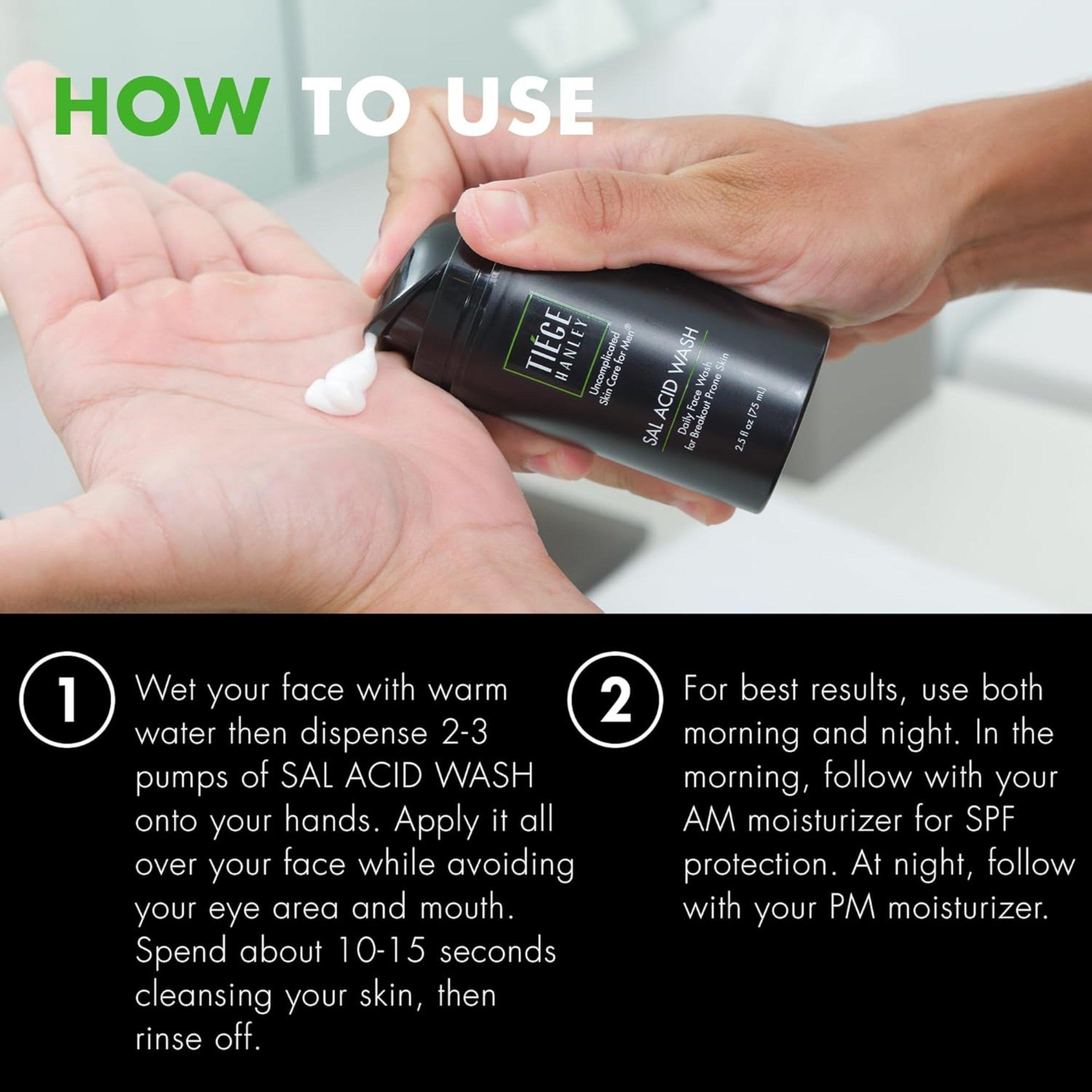 HOW TO USE

TIÉGE HANLEY

Uncomplicated Skin Care for Men®

SAL ACID WASH

Daily Face Wash for Breakout Prone Skin

2.5 fl oz (75 mL)

1 Wet your face with warm water then dispense 2-3 pumps of SAL ACID WASH onto your hands. Apply it all over your face while avoiding your eye area and mouth. Spend about 10-15 seconds cleansing your skin, then rinse off.

2 For best results, use both morning and night. In the morning, follow with your AM moisturizer for SPF protection. At night, follow with your PM moisturizer.