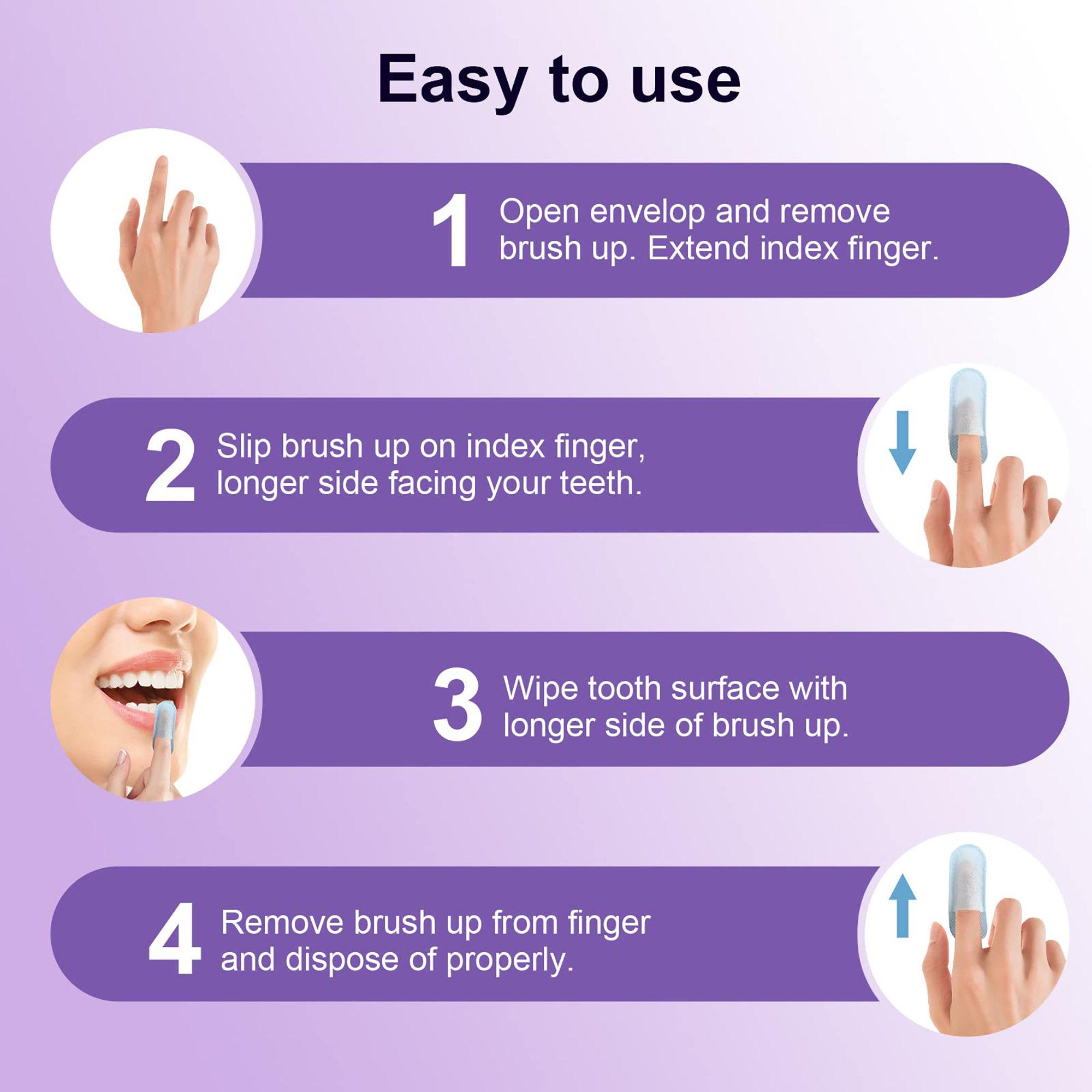 Easy to use

1 Open envelop and remove brush up. Extend index finger.

2 Slip brush up on index finger, longer side facing your teeth.

3 Wipe tooth surface with longer side of brush up.

4 Remove brush up from finger and dispose of properly.