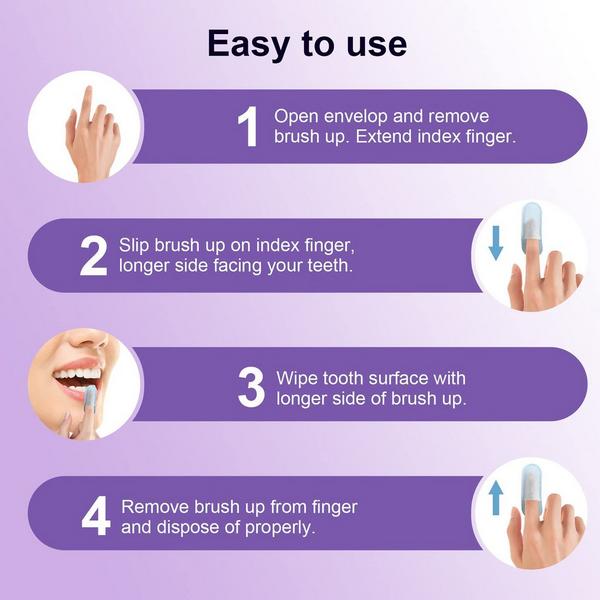 Easy to use

1 Open envelop and remove brush up. Extend index finger.

2 Slip brush up on index finger, longer side facing your teeth.

3 Wipe tooth surface with longer side of brush up.

4 Remove brush up from finger and dispose of properly.