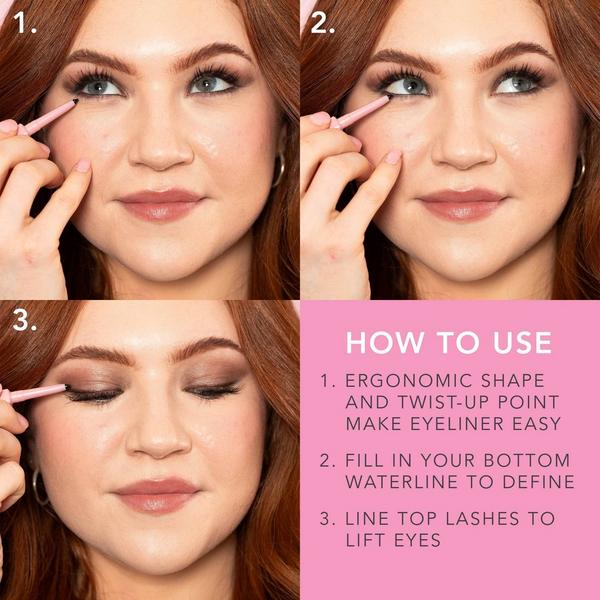 1.

2.

3.

HOW TO USE

1. ERGONOMIC SHAPE AND TWIST-UP POINT MAKE EYELINER EASY

2. FILL IN YOUR BOTTOM WATERLINE TO DEFINE

3. LINE TOP LASHES TO LIFT EYES