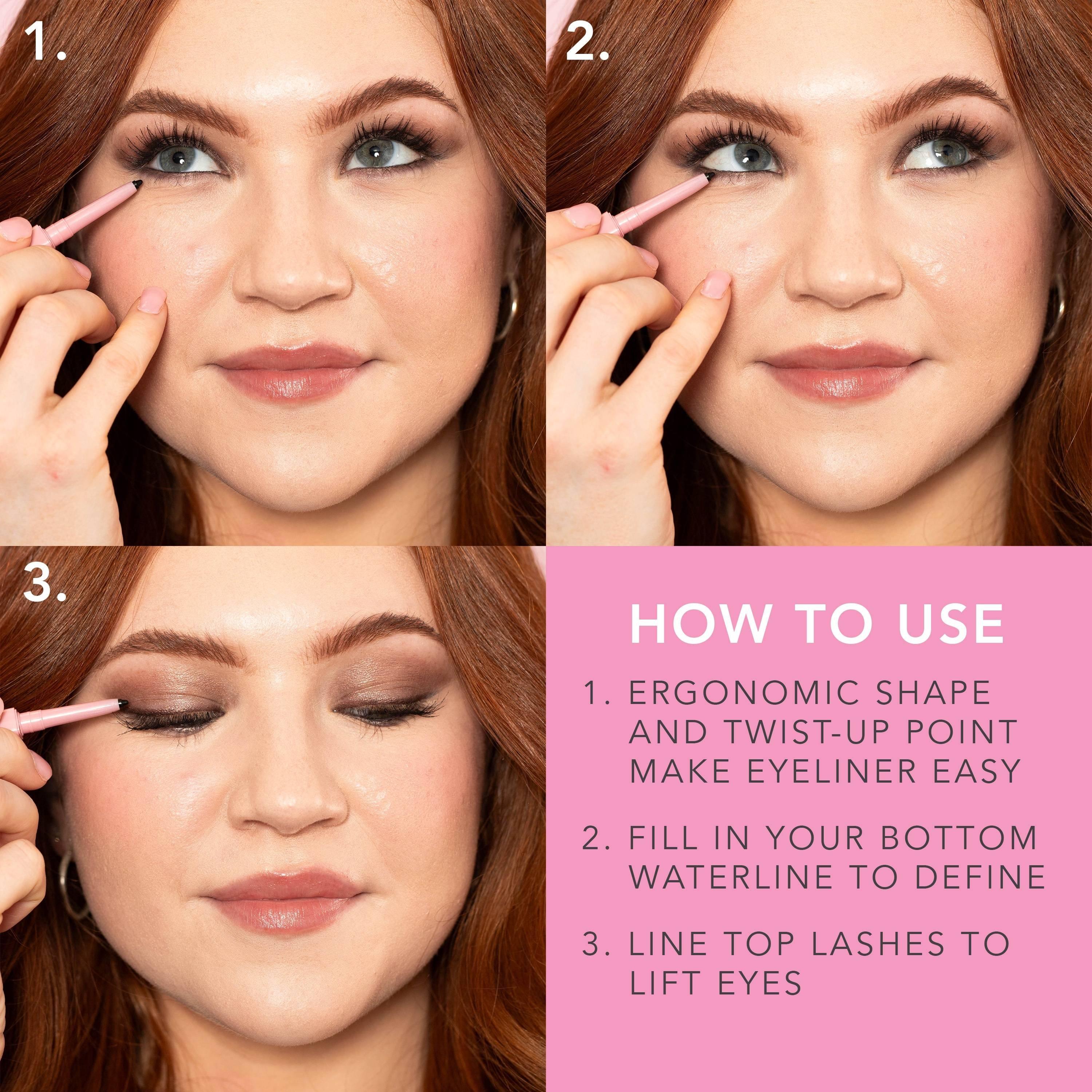 1.

2.

3.

HOW TO USE

1. ERGONOMIC SHAPE AND TWIST-UP POINT MAKE EYELINER EASY

2. FILL IN YOUR BOTTOM WATERLINE TO DEFINE

3. LINE TOP LASHES TO LIFT EYES