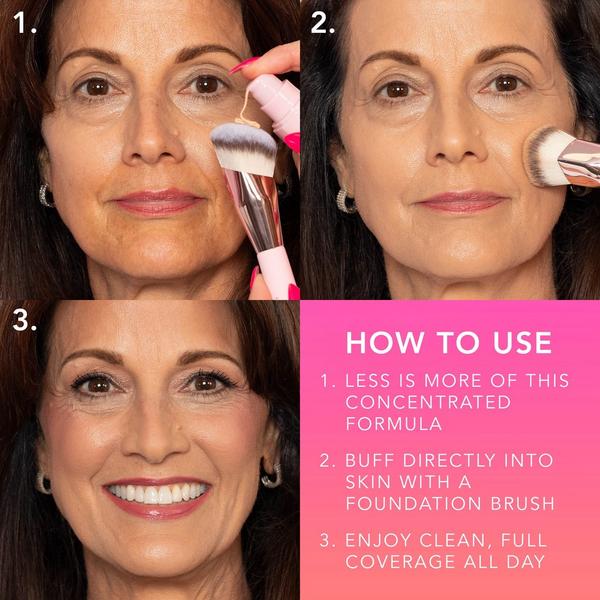 1.

2.

3.

HOW TO USE

1. LESS IS MORE OF THIS CONCENTRATED FORMULA

2. BUFF DIRECTLY INTO SKIN WITH A FOUNDATION BRUSH

3. ENJOY CLEAN, FULL COVERAGE ALL DAY