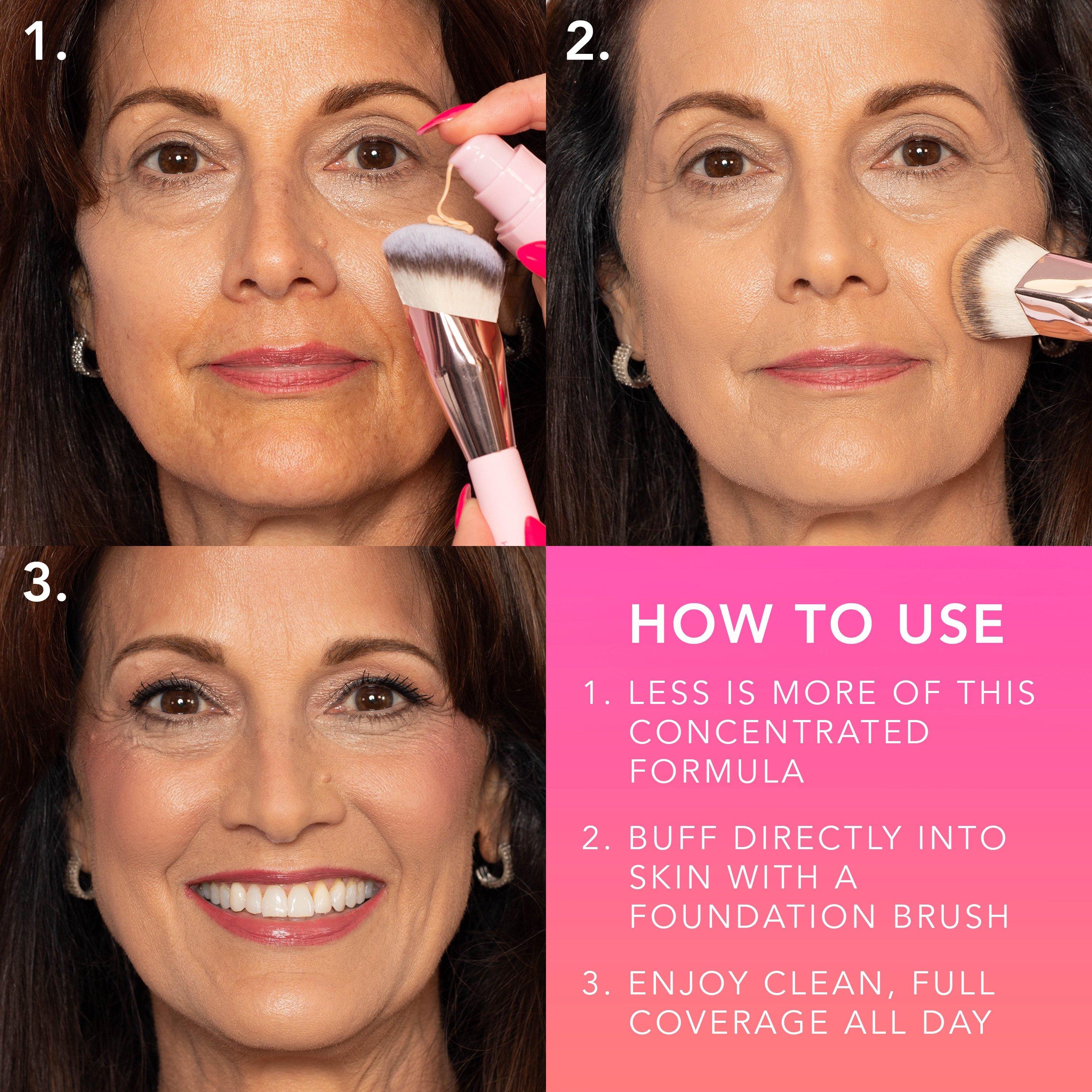 1.

2.

3.

HOW TO USE

1. LESS IS MORE OF THIS CONCENTRATED FORMULA

2. BUFF DIRECTLY INTO SKIN WITH A FOUNDATION BRUSH

3. ENJOY CLEAN, FULL COVERAGE ALL DAY