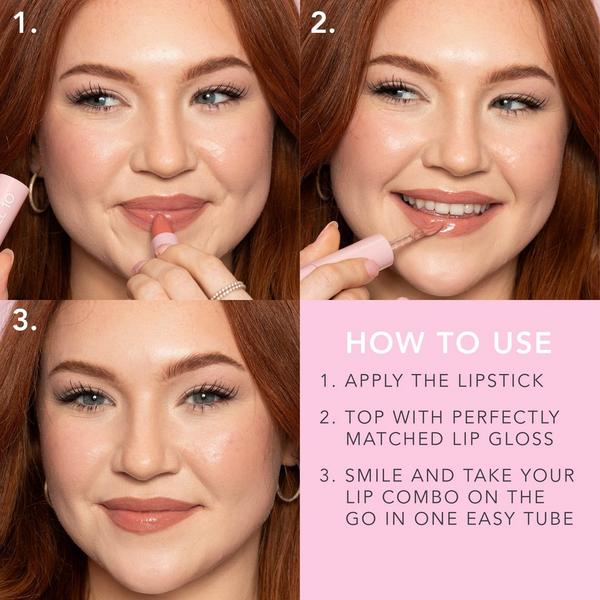 1.

2.

3.

HOW TO USE

1. APPLY THE LIPSTICK

2. TOP WITH PERFECTLY MATCHED LIP GLOSS

3. SMILE AND TAKE YOUR LIP COMBO ON THE GO IN ONE EASY TUBE