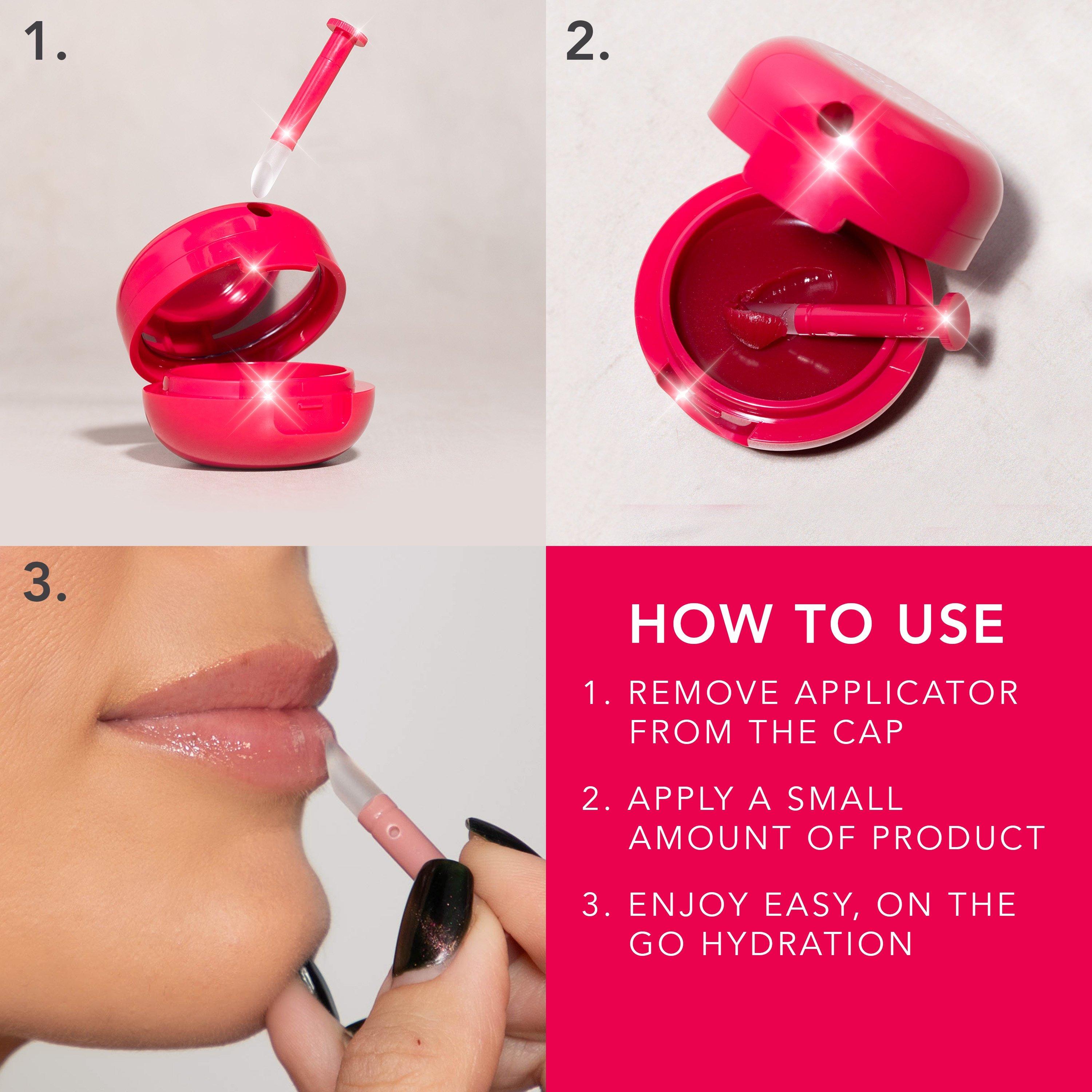 1.

2.

3.

HOW TO USE

1. REMOVE APPLICATOR FROM THE CAP

2. APPLY A SMALL AMOUNT OF PRODUCT

3. ENJOY EASY, ON THE GO HYDRATION