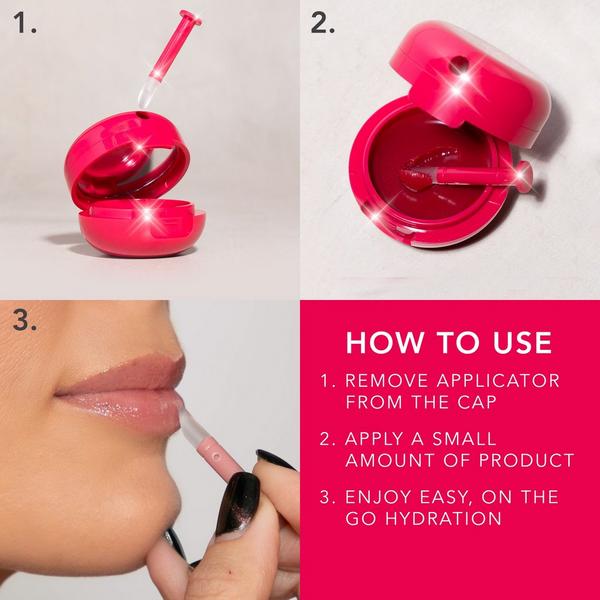 1.

2.

3.

HOW TO USE

1. REMOVE APPLICATOR FROM THE CAP

2. APPLY A SMALL AMOUNT OF PRODUCT

3. ENJOY EASY, ON THE GO HYDRATION