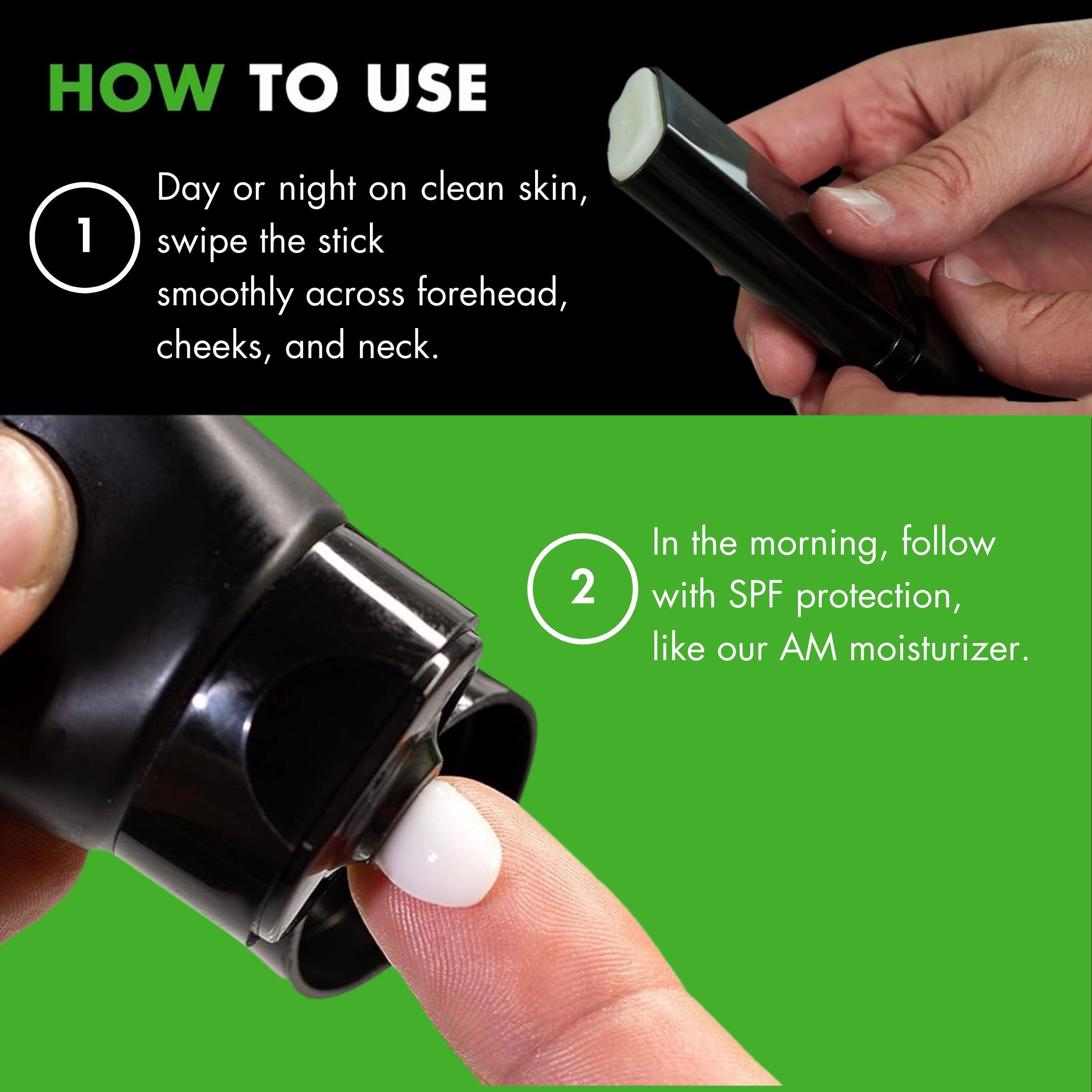 HOW TO USE

1

Day or night on clean skin, swipe the stick smoothly across forehead, cheeks, and neck.

2

In the morning, follow with SPF protection, like our AM moisturizer.