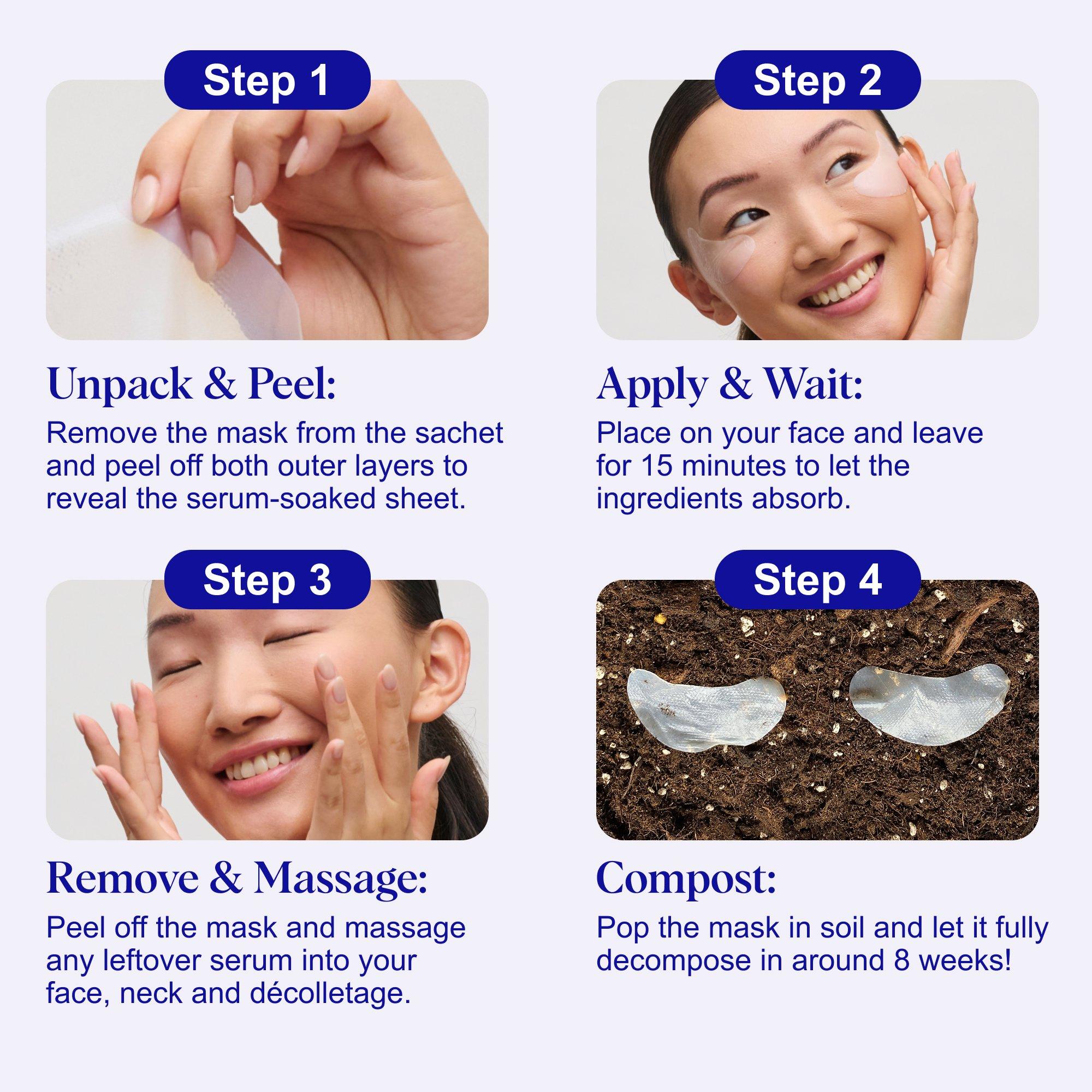 Step 1

Unpack & Peel:

Remove the mask from the sachet and peel off both outer layers to reveal the serum-soaked sheet.

Step 2

Apply & Wait:

Place on your face and leave for 15 minutes to let the ingredients absorb.

Step 3

Remove & Massage:

Peel off the mask and massage any leftover serum into your face, neck and décolletage.

Step 4

Compost:

Pop the mask in soil and let it fully decompose in around 8 weeks!