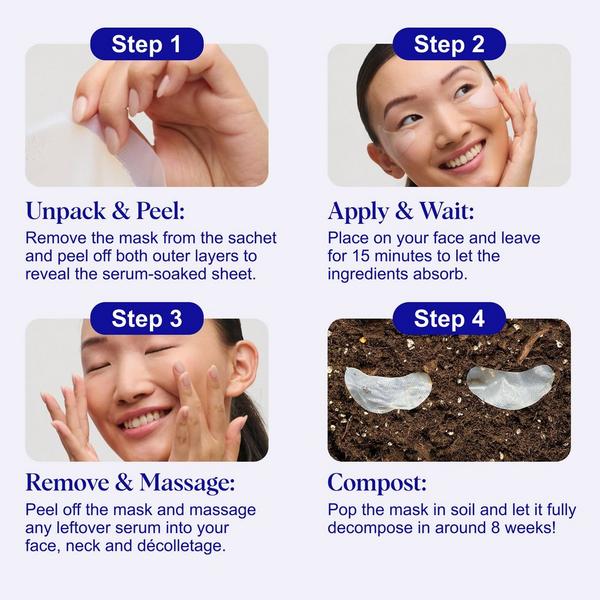 Step 1

Unpack & Peel:

Remove the mask from the sachet and peel off both outer layers to reveal the serum-soaked sheet.

Step 2

Apply & Wait:

Place on your face and leave for 15 minutes to let the ingredients absorb.

Step 3

Remove & Massage:

Peel off the mask and massage any leftover serum into your face, neck and décolletage.

Step 4

Compost:

Pop the mask in soil and let it fully decompose in around 8 weeks!