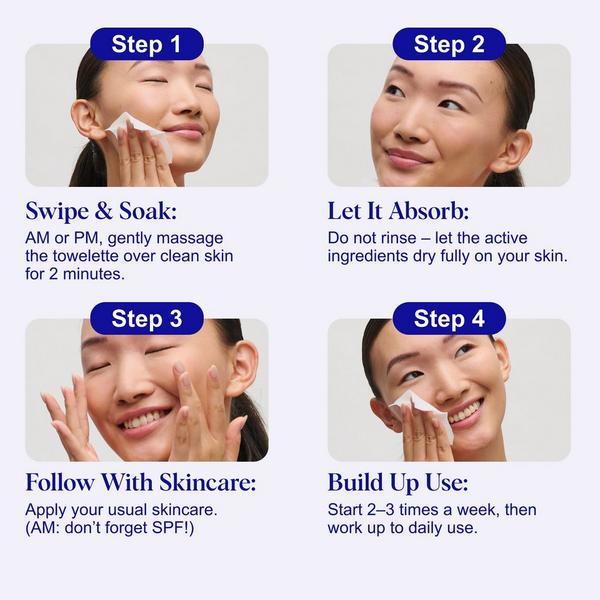 Step 1

Swipe & Soak:
AM or PM, gently massage the towelette over clean skin for 2 minutes.

Step 2

Let It Absorb:
Do not rinse – let the active ingredients dry fully on your skin.

Step 3

Follow With Skincare:
Apply your usual skincare. (AM: don't forget SPF!)

Step 4

Build Up Use:
Start 2–3 times a week, then work up to daily use.