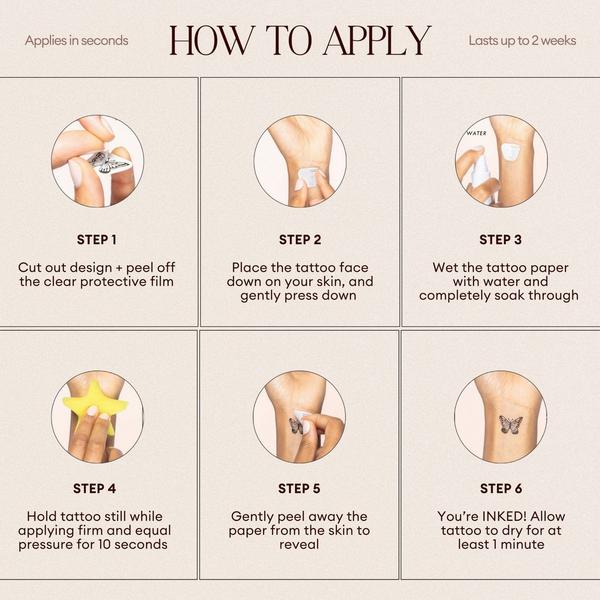 Applies in seconds

HOW TO APPLY

Lasts up to 2 weeks

STEP 1

Cut out design + peel off the clear protective film

STEP 2

Place the tattoo face down on your skin, and gently press down

WATER

STEP 3

Wet the tattoo paper with water and completely soak through

STEP 4

Hold tattoo still while applying firm and equal pressure for 10 seconds

STEP 5

Gently peel away the paper from the skin to reveal

STEP 6

You're INKED! Allow tattoo to dry for at least 1 minute