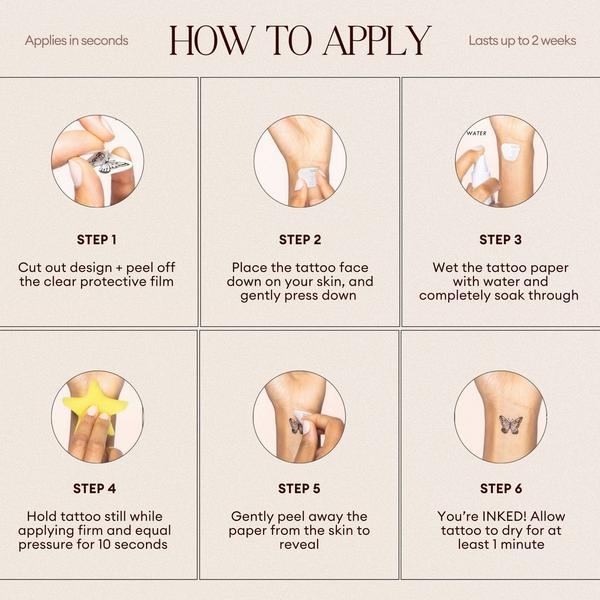 Applies in seconds

HOW TO APPLY

Lasts up to 2 weeks

STEP 1

Cut out design + peel off the clear protective film

STEP 2

Place the tattoo face down on your skin, and gently press down

WATER

STEP 3

Wet the tattoo paper with water and completely soak through

STEP 4

Hold tattoo still while applying firm and equal pressure for 10 seconds

STEP 5

Gently peel away the paper from the skin to reveal

STEP 6

You're INKED! Allow tattoo to dry for at least 1 minute