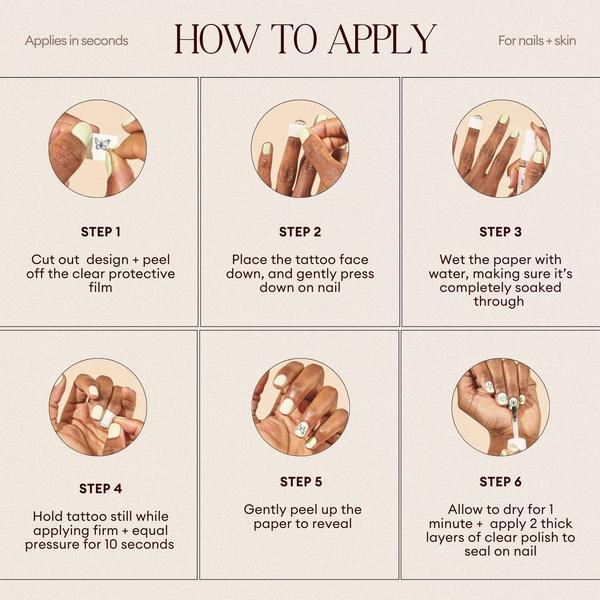 Applies in seconds

HOW TO APPLY

For nails + skin

STEP 1

Cut out  design + peel off the clear protective film

STEP 2

Place the tattoo face down, and gently press down on nail

STEP 3

Wet the paper with water, making sure it's completely soaked through

STEP 4

Hold tattoo still while applying firm + equal pressure for 10 seconds

STEP 5

Gently peel up the paper to reveal

STEP 6

Allow to dry for 1 minute +  apply 2 thick layers of clear polish to seal on nail