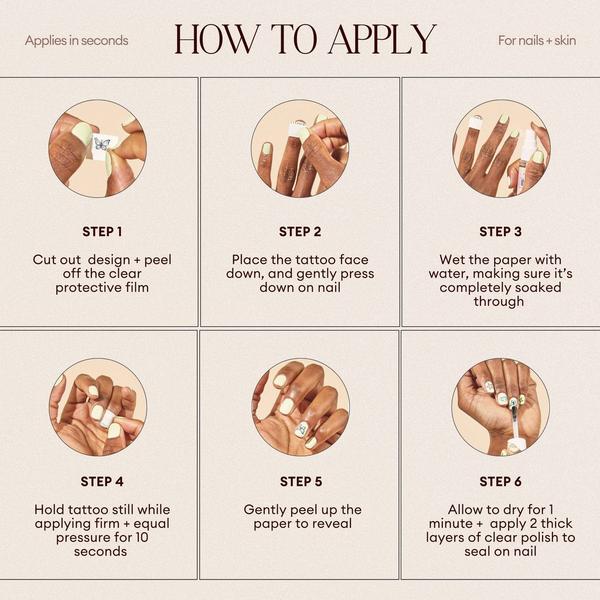 Applies in seconds

HOW TO APPLY

For nails + skin

STEP 1

Cut out design + peel off the clear protective film

STEP 2

Place the tattoo face down, and gently press down on nail

STEP 3

Wet the paper with water, making sure it's completely soaked through

STEP 4

Hold tattoo still while applying firm + equal pressure for 10 seconds

STEP 5

Gently peel up the paper to reveal

STEP 6

Allow to dry for 1 minute + apply 2 thick layers of clear polish to seal on nail