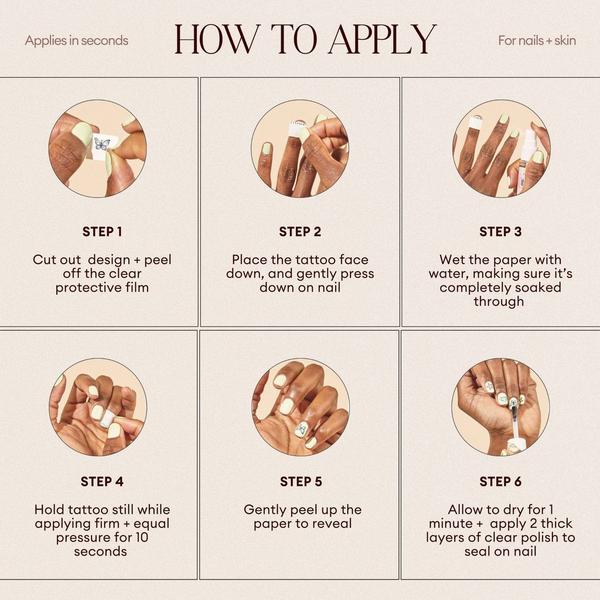 Applies in seconds

HOW TO APPLY

For nails + skin

STEP 1

Cut out design + peel off the clear protective film

STEP 2

Place the tattoo face down, and gently press down on nail

STEP 3

Wet the paper with water, making sure it's completely soaked through

STEP 4

Hold tattoo still while applying firm + equal pressure for 10 seconds

STEP 5

Gently peel up the paper to reveal

STEP 6

Allow to dry for 1 minute + apply 2 thick layers of clear polish to seal on nail