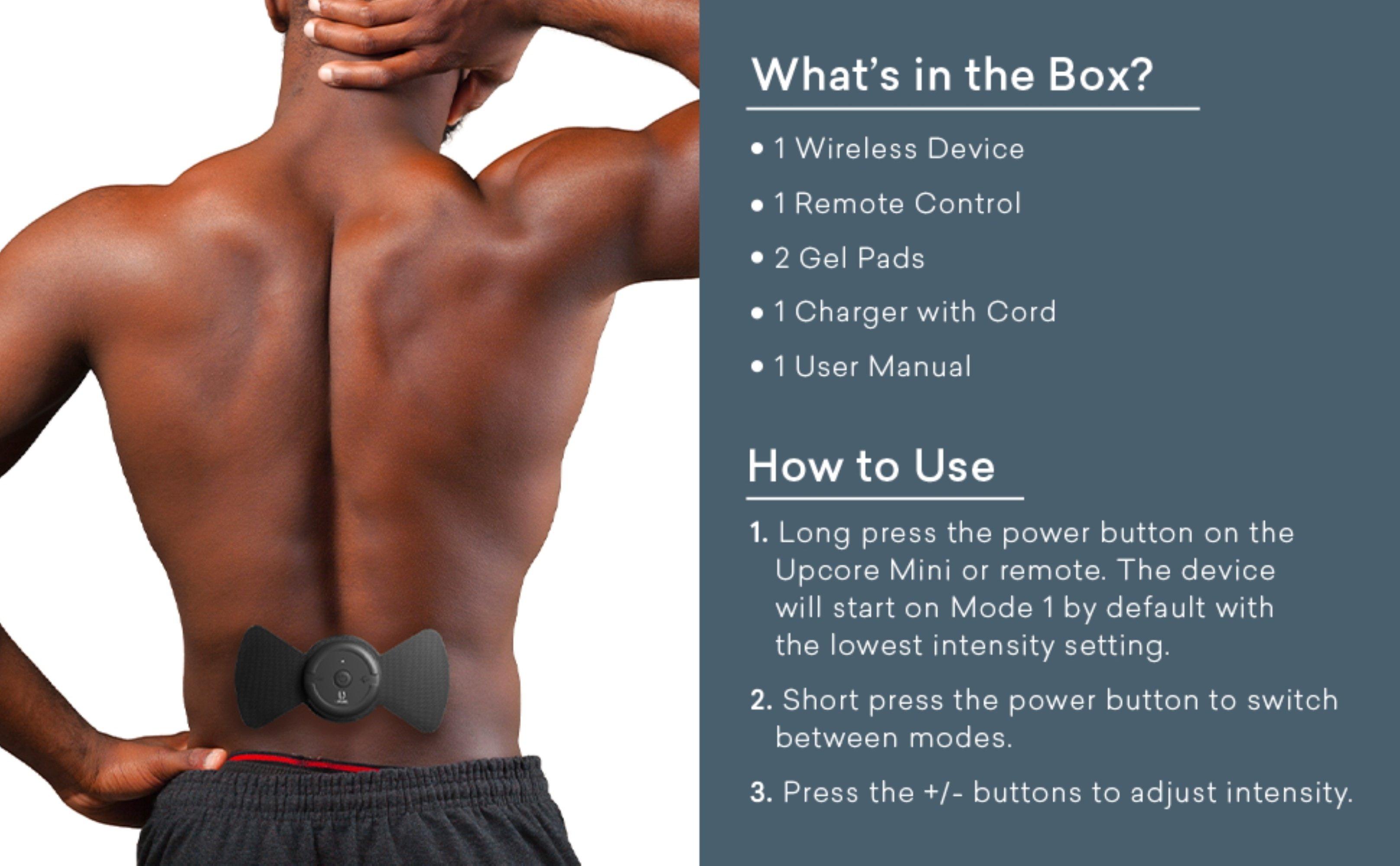 What's in the Box?

• 1 Wireless Device

• 1 Remote Control

• 2 Gel Pads

• 1 Charger with Cord

• 1 User Manual

How to Use

1. Long press the power button on the Upcore Mini or remote. The device will start on Mode 1 by default with the lowest intensity setting.

2. Short press the power button to switch between modes.

3. Press the +/- buttons to adjust intensity.