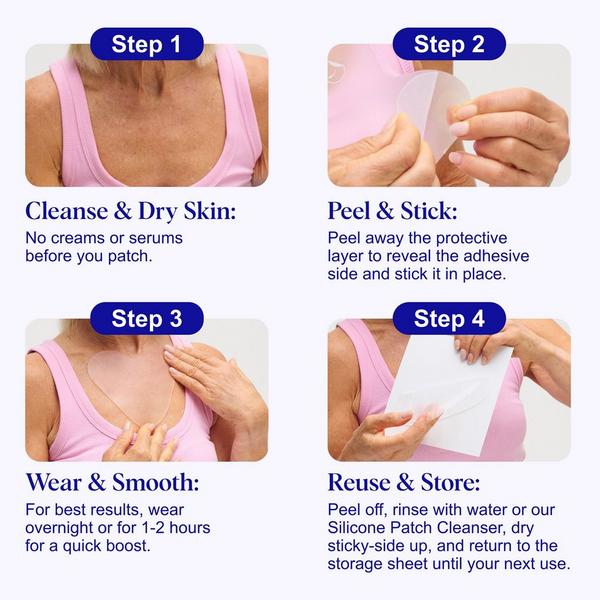 Step 1

Cleanse & Dry Skin:
No creams or serums before you patch.

Step 2

Peel & Stick:
Peel away the protective layer to reveal the adhesive side and stick it in place.

Step 3

Wear & Smooth:
For best results, wear overnight or for 1-2 hours for a quick boost.

Step 4

Reuse & Store:
Peel off, rinse with water or our Silicone Patch Cleanser, dry sticky-side up, and return to the storage sheet until your next use.