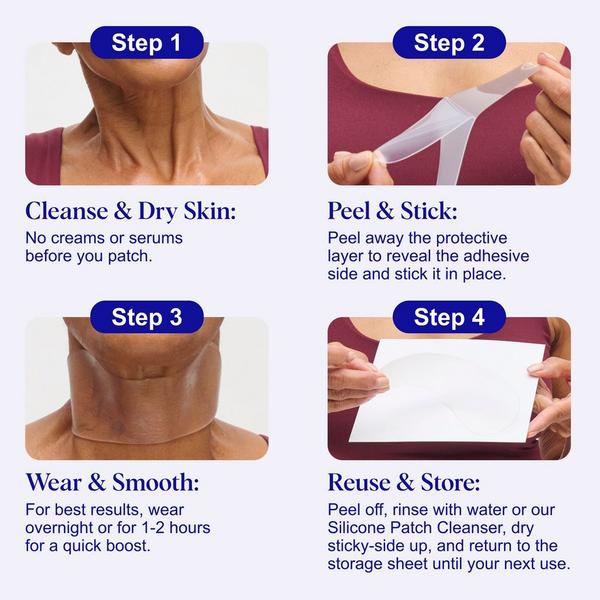 Step 1

Cleanse & Dry Skin:
No creams or serums before you patch.

Step 2

Peel & Stick:
Peel away the protective layer to reveal the adhesive side and stick it in place.

Step 3

Wear & Smooth:
For best results, wear overnight or for 1-2 hours for a quick boost.

Step 4

Reuse & Store:
Peel off, rinse with water or our Silicone Patch Cleanser, dry sticky-side up, and return to the storage sheet until your next use.