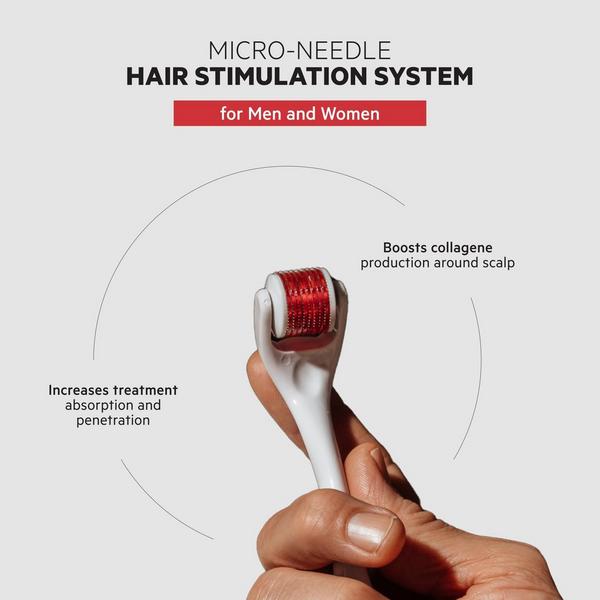 MICRO-NEEDLE
HAIR STIMULATION SYSTEM

for Men and Women

Boosts collagene
production around scalp

Increases treatment
absorption and
penetration