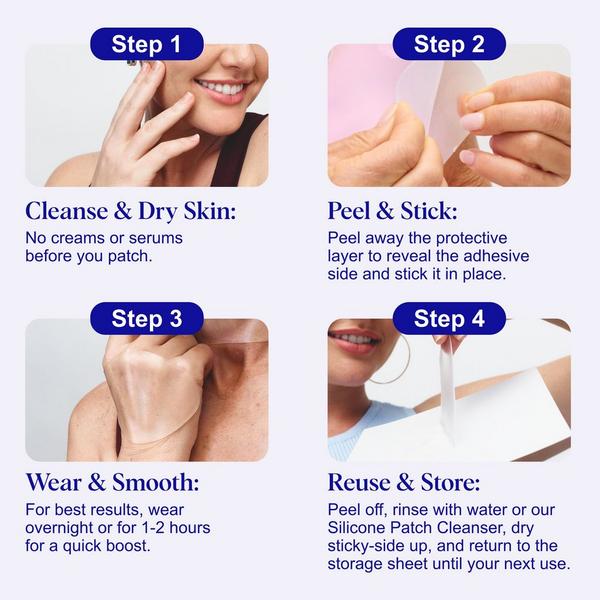 Step 1

Cleanse & Dry Skin:
No creams or serums before you patch.

Step 2

Peel & Stick:
Peel away the protective layer to reveal the adhesive side and stick it in place.

Step 3

Wear & Smooth:
For best results, wear overnight or for 1-2 hours for a quick boost.

Step 4

Reuse & Store:
Peel off, rinse with water or our Silicone Patch Cleanser, dry sticky-side up, and return to the storage sheet until your next use.