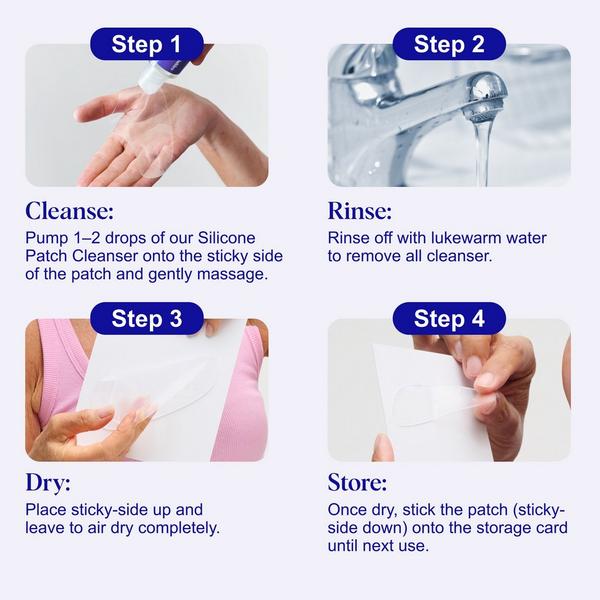 Step 1

Cleanse:
Pump 1–2 drops of our Silicone Patch Cleanser onto the sticky side of the patch and gently massage.

Step 2

Rinse:
Rinse off with lukewarm water to remove all cleanser.

Step 3

Dry:
Place sticky-side up and leave to air dry completely.

Step 4

Store:
Once dry, stick the patch (sticky-side down) onto the storage card until next use.