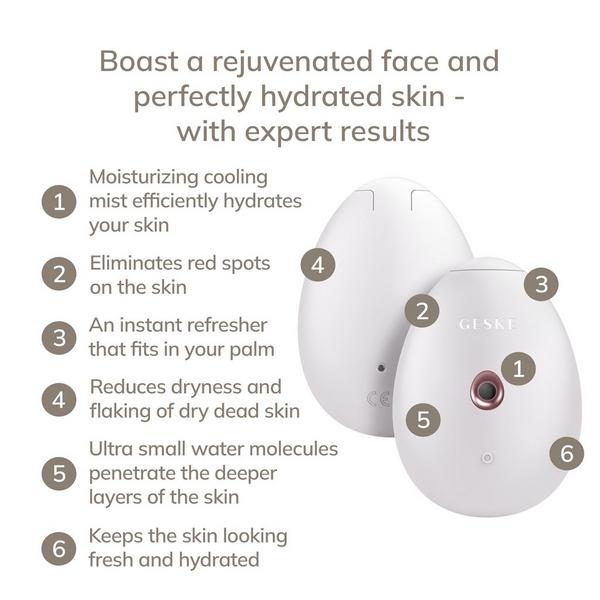 Boast a rejuvenated face and perfectly hydrated skin - with expert results

1 Moisturizing cooling mist efficiently hydrates your skin

2 Eliminates red spots on the skin

3 An instant refresher that fits in your palm

4 Reduces dryness and flaking of dry dead skin

5 Ultra small water molecules penetrate the deeper layers of the skin

6 Keeps the skin looking fresh and hydrated

4

3

2

GESKE

1

5

6

CE