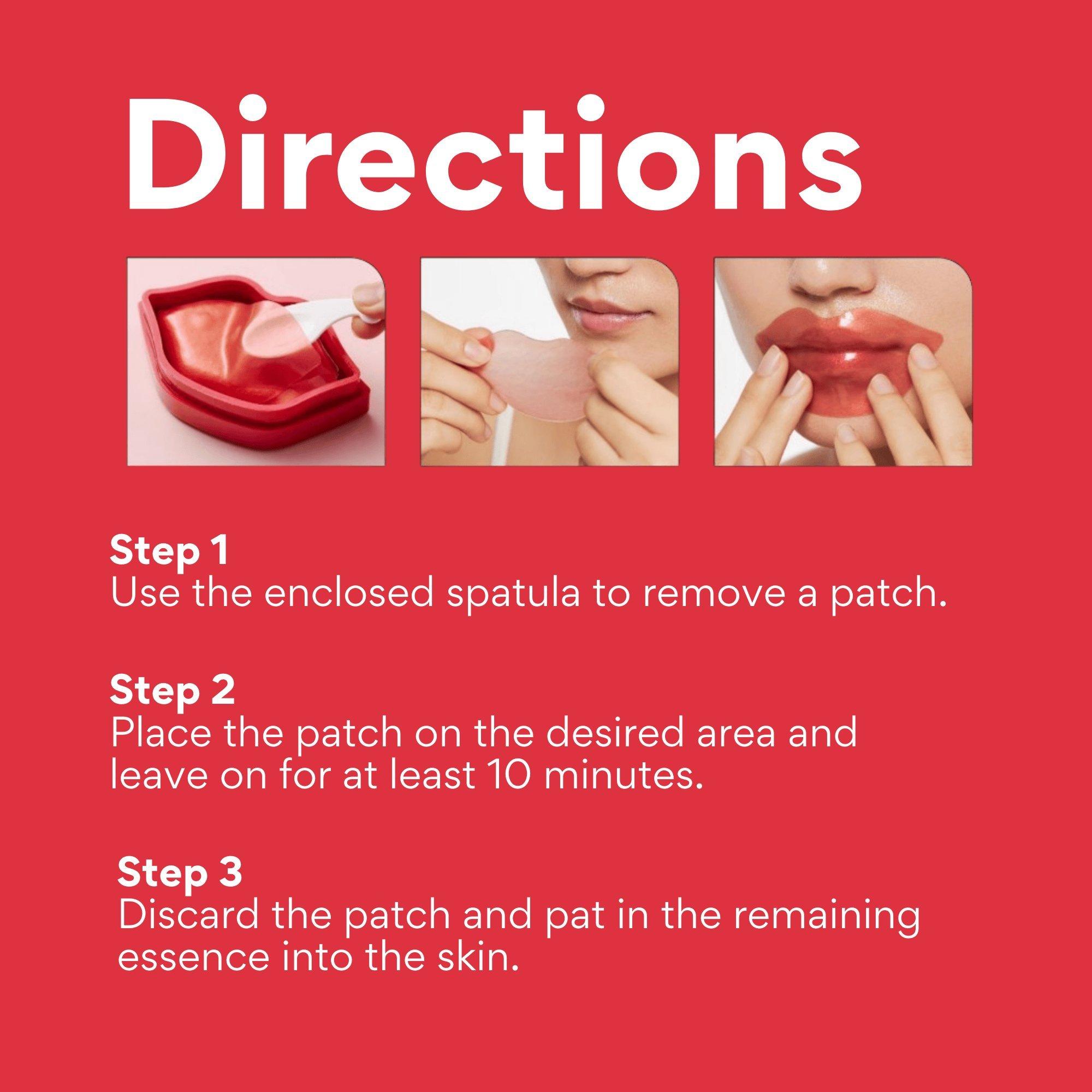 Directions

Step 1
Use the enclosed spatula to remove a patch.

Step 2
Place the patch on the desired area and leave on for at least 10 minutes.

Step 3
Discard the patch and pat in the remaining essence into the skin.