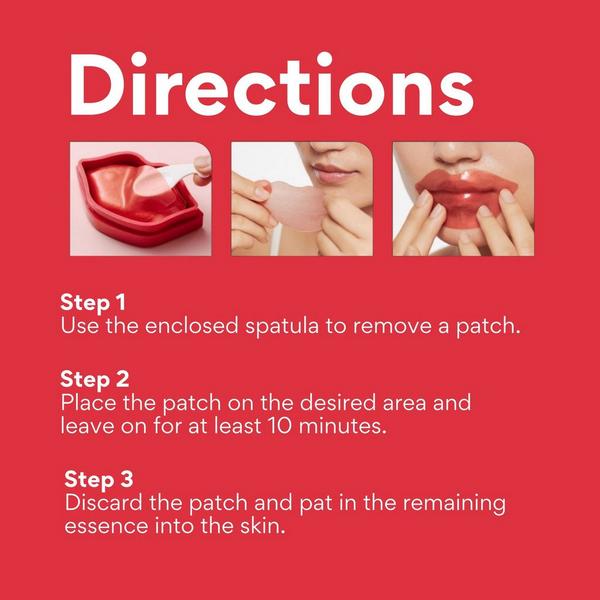 Directions

Step 1
Use the enclosed spatula to remove a patch.

Step 2
Place the patch on the desired area and leave on for at least 10 minutes.

Step 3
Discard the patch and pat in the remaining essence into the skin.