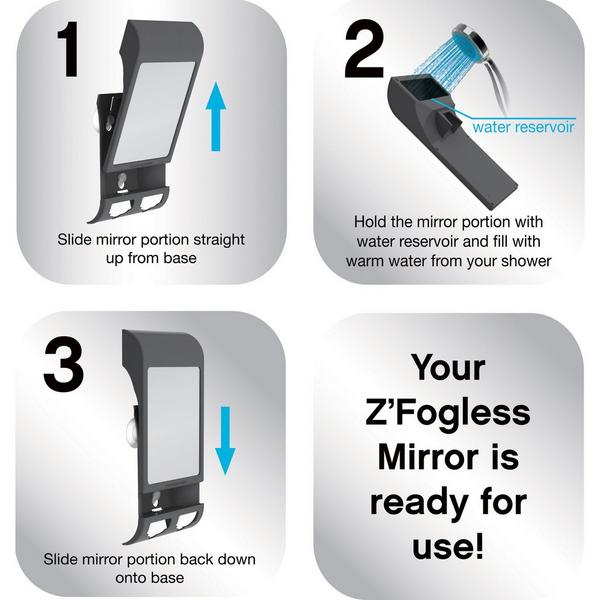 1

Slide mirror portion straight up from base

2

water reservoir

Hold the mirror portion with water reservoir and fill with warm water from your shower

3

Slide mirror portion back down onto base

Your Z'Fogless Mirror is ready for use!