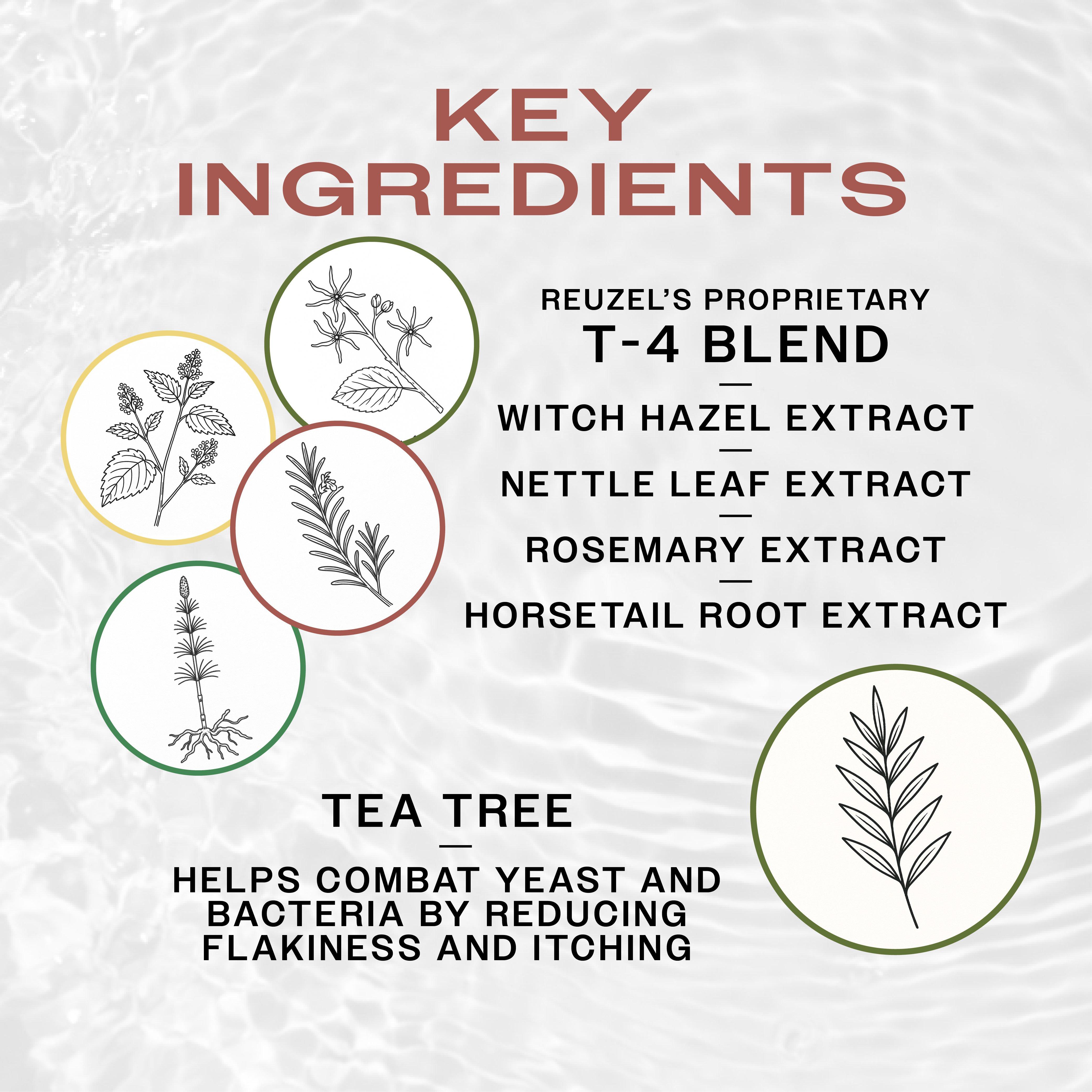 KEY INGREDIENTS

REUZEL'S PROPRIETARY
T-4 BLEND
—
WITCH HAZEL EXTRACT
—
NETTLE LEAF EXTRACT
—
ROSEMARY EXTRACT
—
HORSETAIL ROOT EXTRACT

TEA TREE
—
HELPS COMBAT YEAST AND BACTERIA BY REDUCING FLAKINESS AND ITCHING