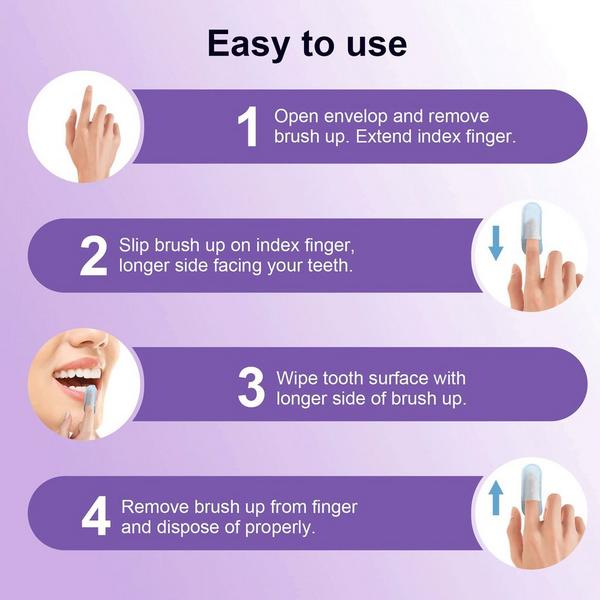 Easy to use

1 Open envelop and remove brush up. Extend index finger.

2 Slip brush up on index finger, longer side facing your teeth.

3 Wipe tooth surface with longer side of brush up.

4 Remove brush up from finger and dispose of properly.