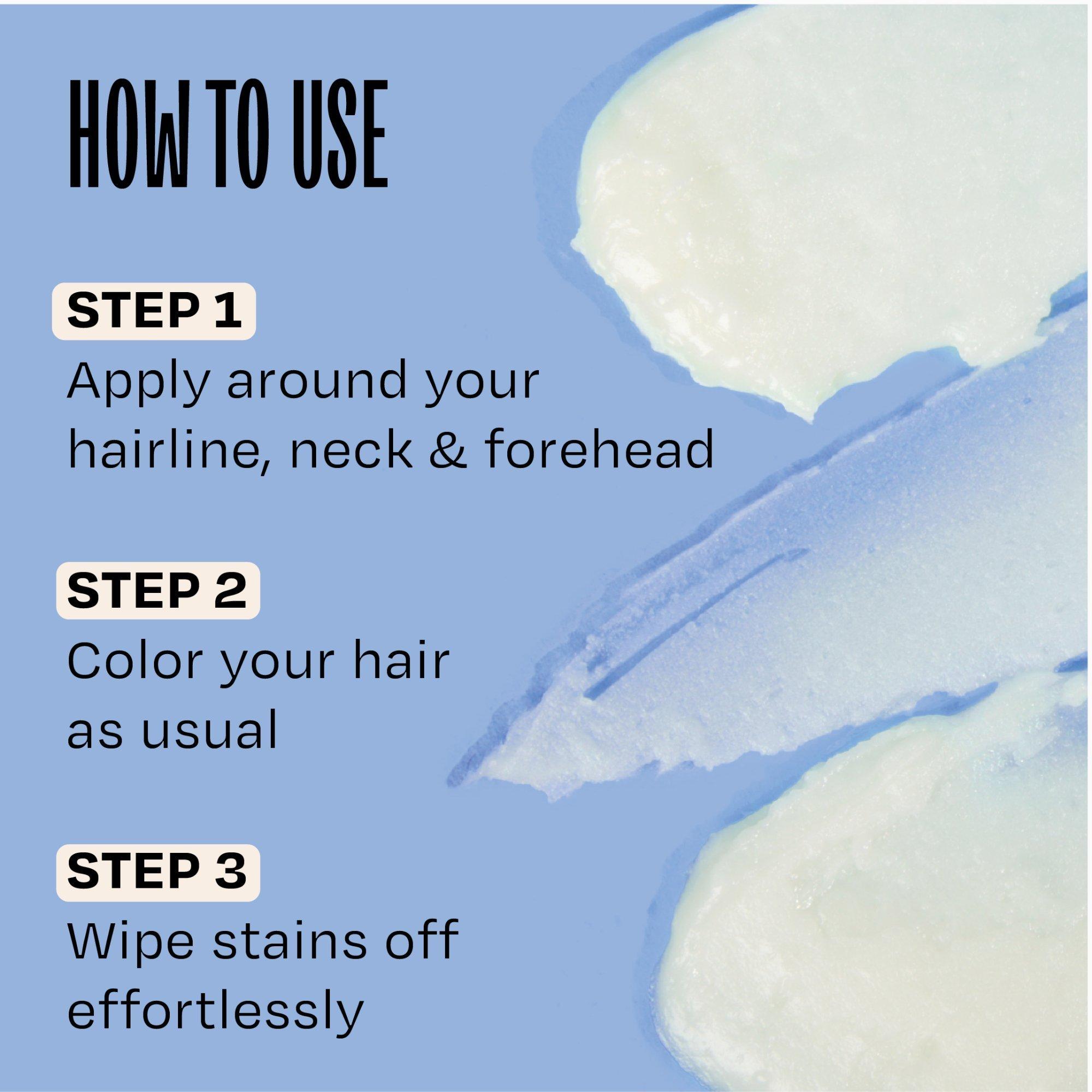 HOW TO USE

STEP 1
Apply around your hairline, neck & forehead

STEP 2
Color your hair as usual

STEP 3
Wipe stains off effortlessly