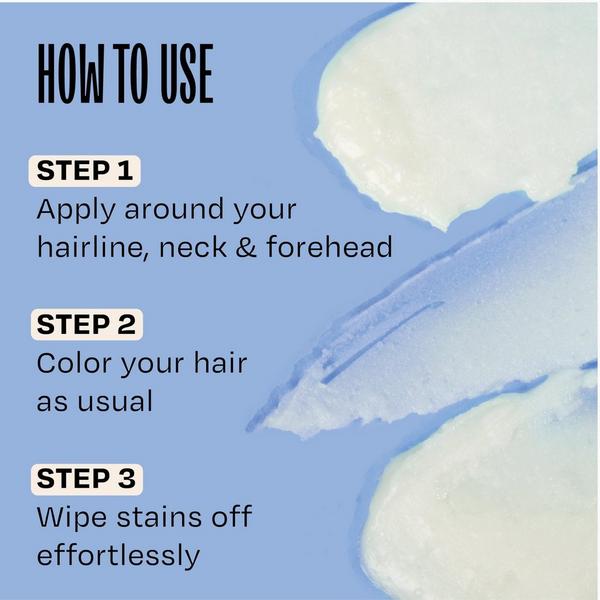 HOW TO USE

STEP 1
Apply around your hairline, neck & forehead

STEP 2
Color your hair as usual

STEP 3
Wipe stains off effortlessly