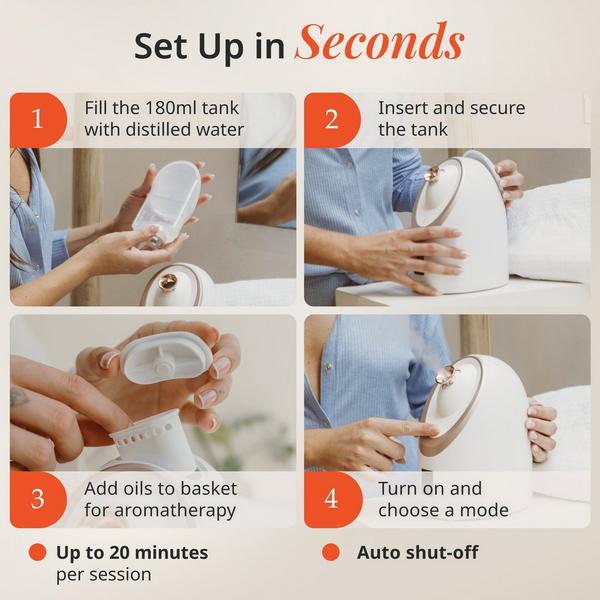 Set Up in Seconds

1 Fill the 180ml tank with distilled water

2 Insert and secure the tank

3 Add oils to basket for aromatherapy

4 Turn on and choose a mode

Up to 20 minutes per session

Auto shut-off