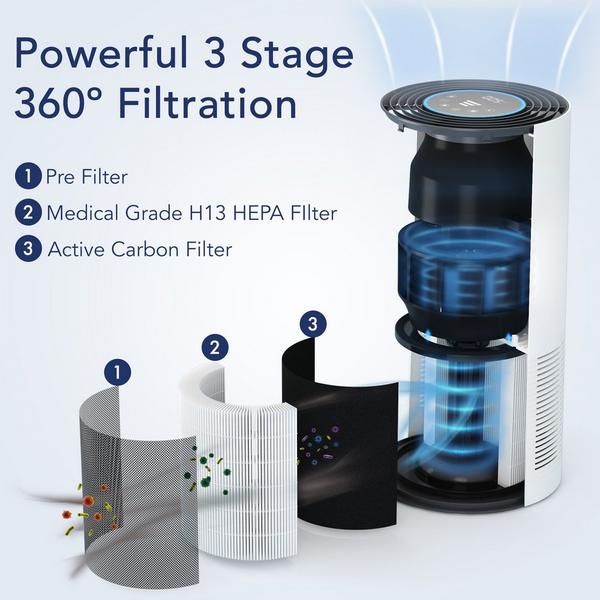 Powerful 3 Stage 360° Filtration

1 Pre Filter
2 Medical Grade H13 HEPA FIlter
3 Active Carbon Filter

1
2
3